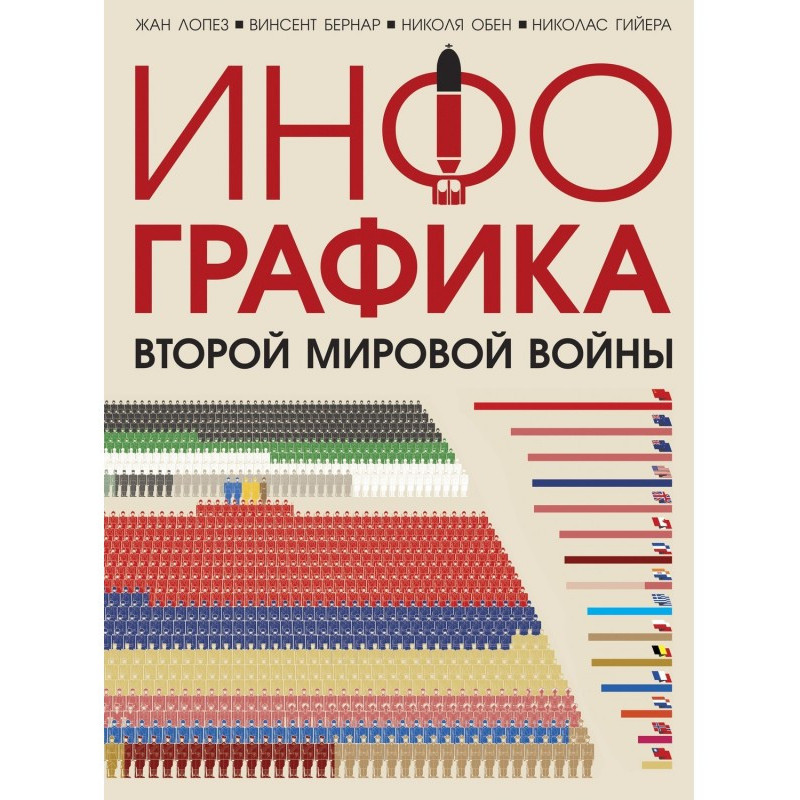 ЖАН ЛОПЕЗ ■ ВИНСЕНТ БЕРНАР ■ НИКОЛЯ ОБЕН ■ НИКОЛАС ГИЙЕРА

ИНФО
ГРАФИКА
ВТОРОЙ МИРОВОЙ ВОЙНЫ