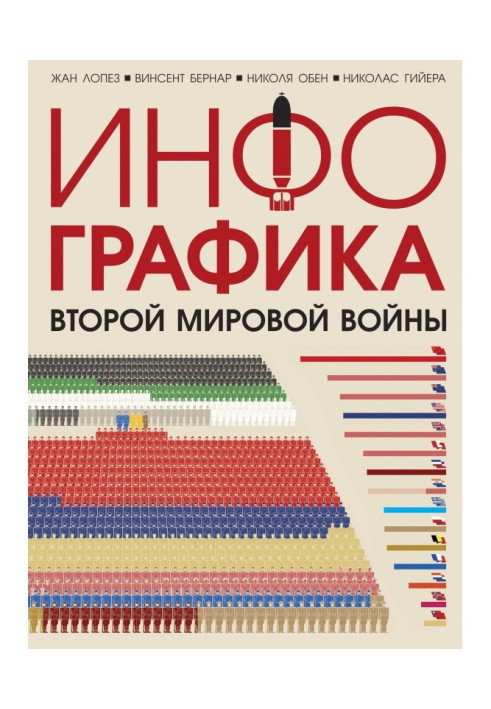 ЖАН ЛОПЕЗ ■ ВИНСЕНТ БЕРНАР ■ НИКОЛЯ ОБЕН ■ НИКОЛАС ГИЙЕРА

ИНФО
ГРАФИКА
ВТОРОЙ МИРОВОЙ ВОЙНЫ