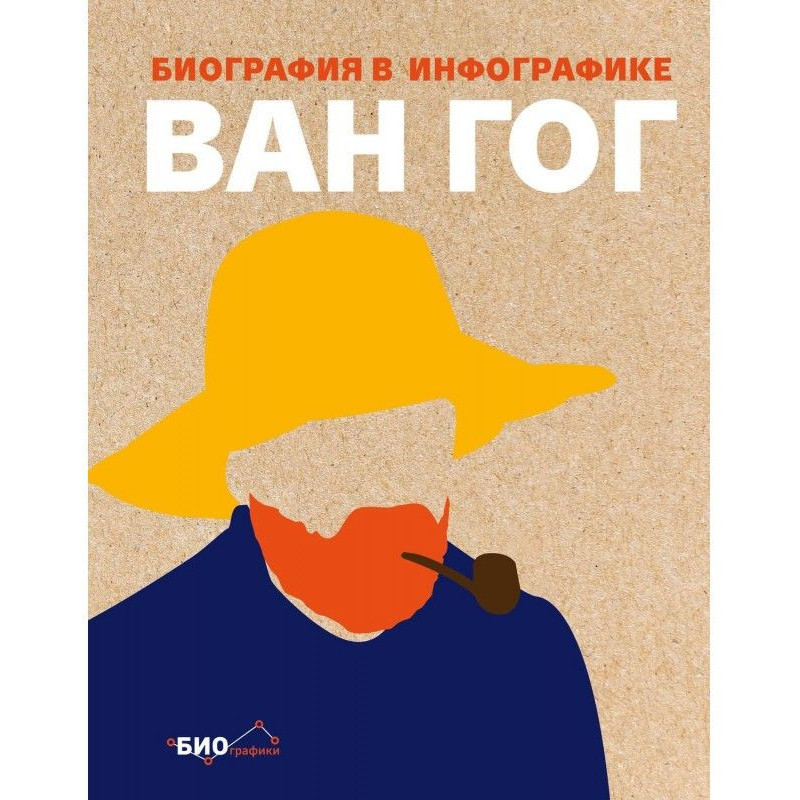 БИОГРАФИЯ В ИНФОГРАФИКЕ
ВАН ГОГ

БИОграфики